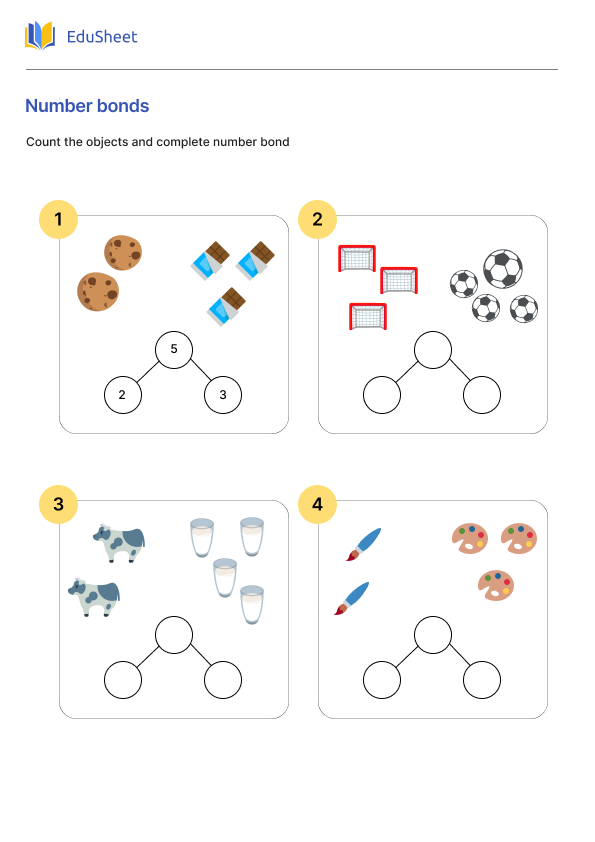 EduSheet

Number bonds

Count the objects and complete number bond

1

5

2

3

2

3

4